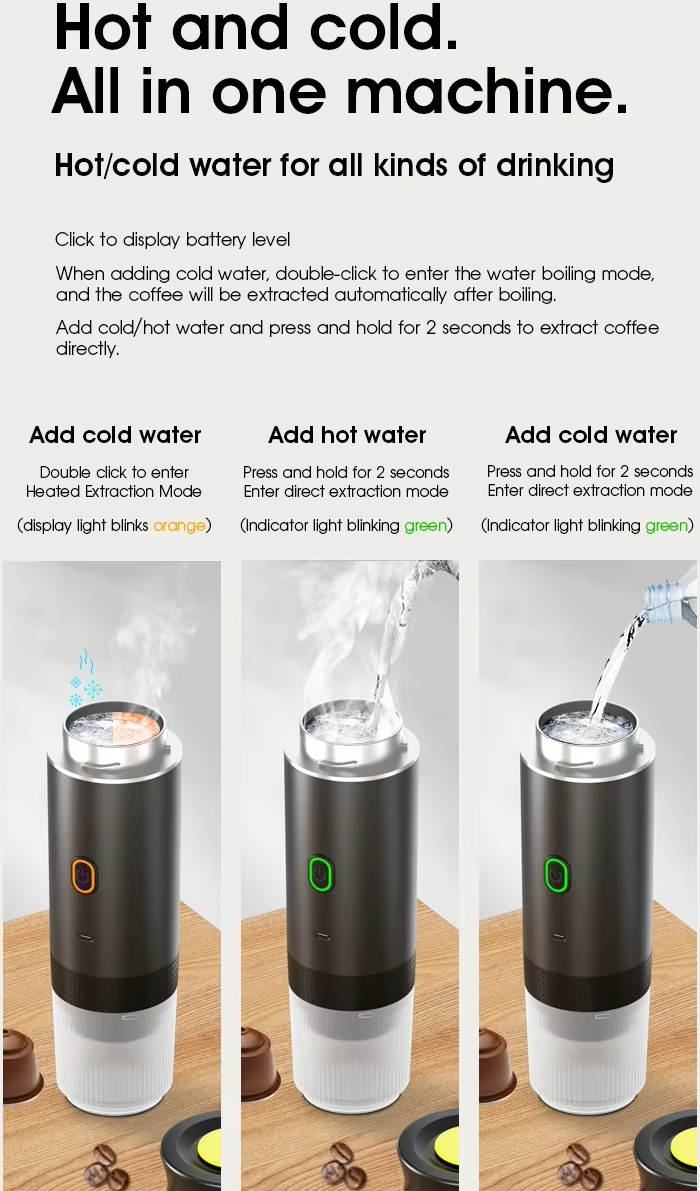 Hot and cold.
All in one machine.

Hot/cold water for all kinds of drinking

Click to display battery level

When adding cold water, double-click to enter the water boiling mode, and the coffee will be extracted automatically after boiling.

Add cold/hot water and press and hold for 2 seconds to extract coffee directly.

Add cold water

Double click to enter Heated Extraction Mode

(display light blinks orange)

Add hot water

Press and hold for 2 seconds Enter direct extraction mode

(Indicator light blinking green)

Add cold water

Press and hold for 2 seconds Enter direct extraction mode

(Indicator light blinking green)